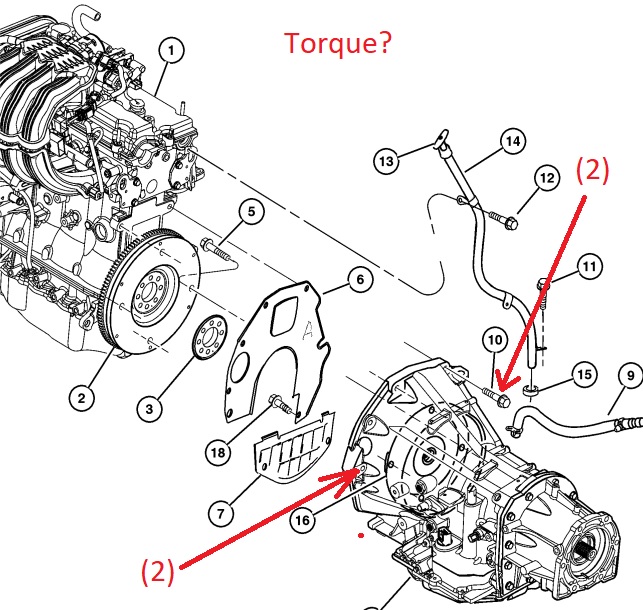 Torque?

1

13

14

12

(2)

5

11

6

A

10

15

9

2

3

18

7

16

(2)