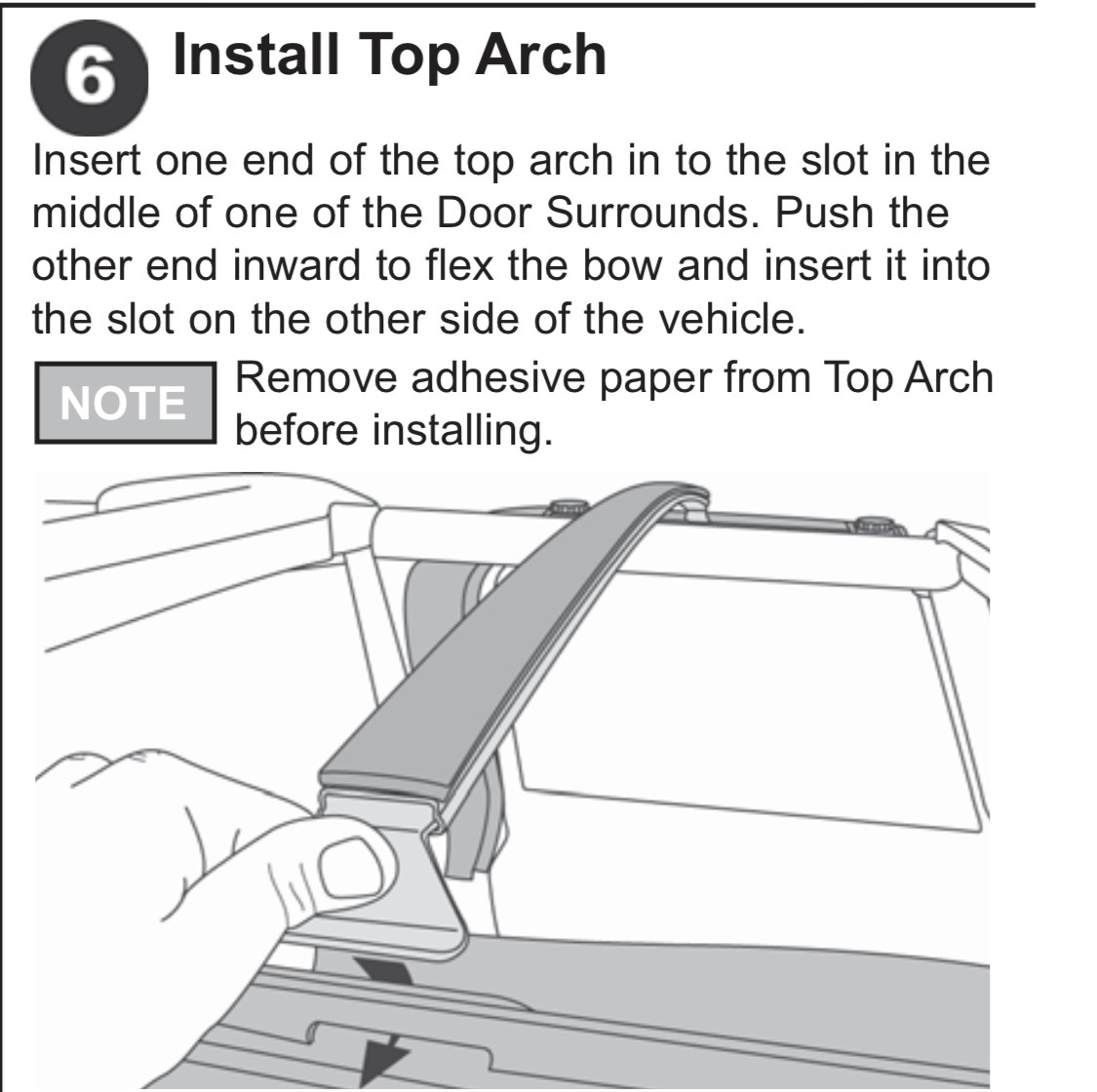 6 Install Top Arch

Insert one end of the top arch in to the slot in the middle of one of the Door Surrounds. Push the other end inward to flex the bow and insert it into the slot on the other side of the vehicle.

NOTE Remove adhesive paper from Top Arch before installing.