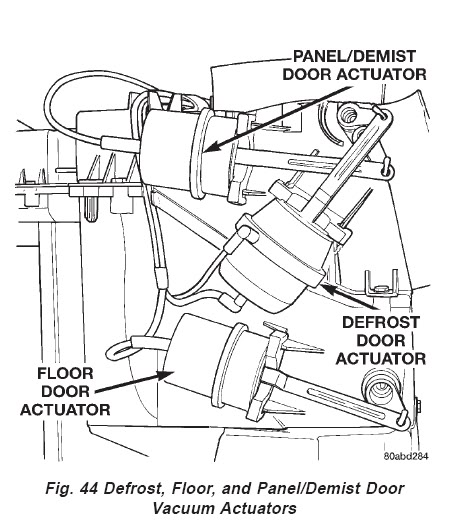 PANEL/DEMIST DOOR ACTUATOR

DEFROST DOOR ACTUATOR

FLOOR DOOR ACTUATOR

80abd284

Fig. 44 Defrost, Floor, and Panel/Demist Door Vacuum Actuators