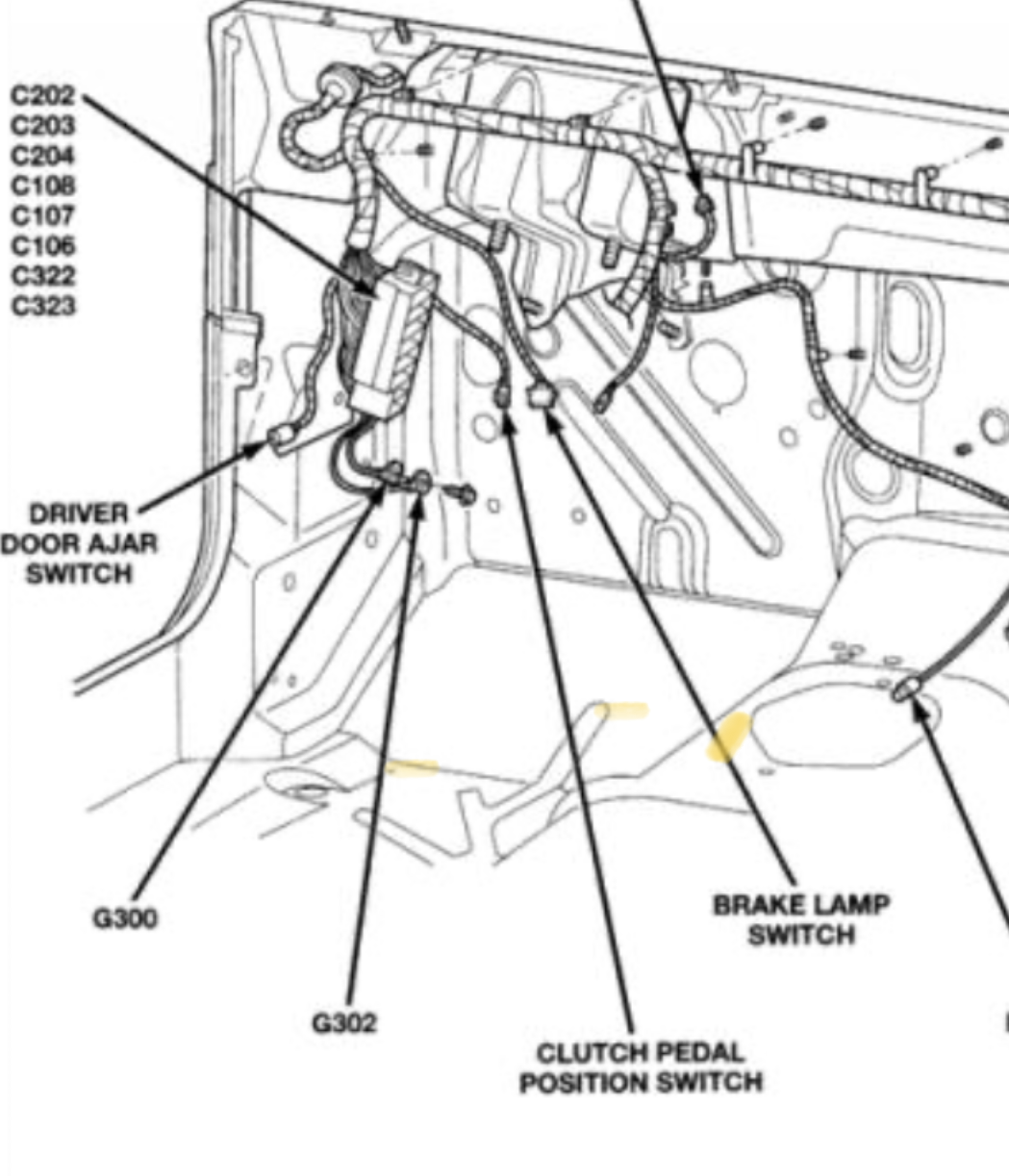 C202
C203
C204
C108
C107
C106
C322
C323

DRIVER
DOOR AJAR
SWITCH

G300

G302

CLUTCH PEDAL
POSITION SWITCH

BRAKE LAMP
SWITCH